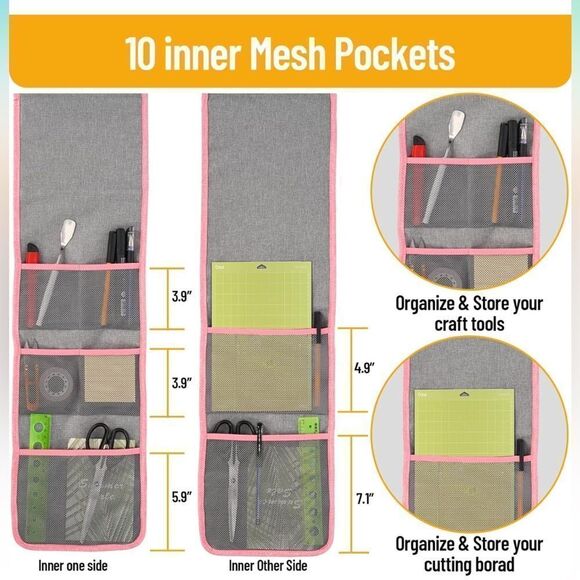 10 inner Mesh Pockets

3.9"

3.9"

5.9"

Inner one side

4.9"

7.1"

Inner Other Side

Organize & Store your craft tools

Organize & Store your cutting borad